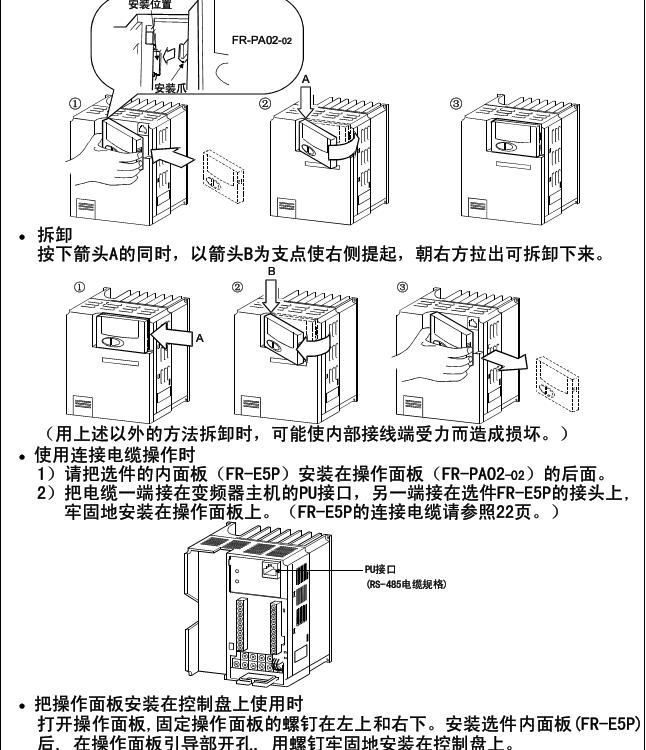 安装位置

FR-PA02-02

安装爪

①

②

A

③

• 拆卸
按下箭头A的同时，以箭头B为支点使右侧提起，朝右方拉出可拆卸下来。

①

A

②

B

③

（用上述以外的方法拆卸时，可能使内部接线端受力而造成损坏。）

• 使用连接电缆操作时
1）请把选件的内面板（FR-E5P）安装在操作面板（FR-PA02-02）的后面。
2）把电缆一端接在变频器主机的PU接口，另一端接在选件FR-E5P的接头上，牢固地安装在操作面板上。（FR-E5P的连接电缆请参照22页。）

PU接口
(RS-485电缆规格)

• 把操作面板安装在控制盘上使用时
打开操作面板，固定操作面板的螺钉在左上和右下。安装选件内面板(FR-E5P)后，在操作面板引导部开孔，用螺钉牢固地安装在控制盘上。