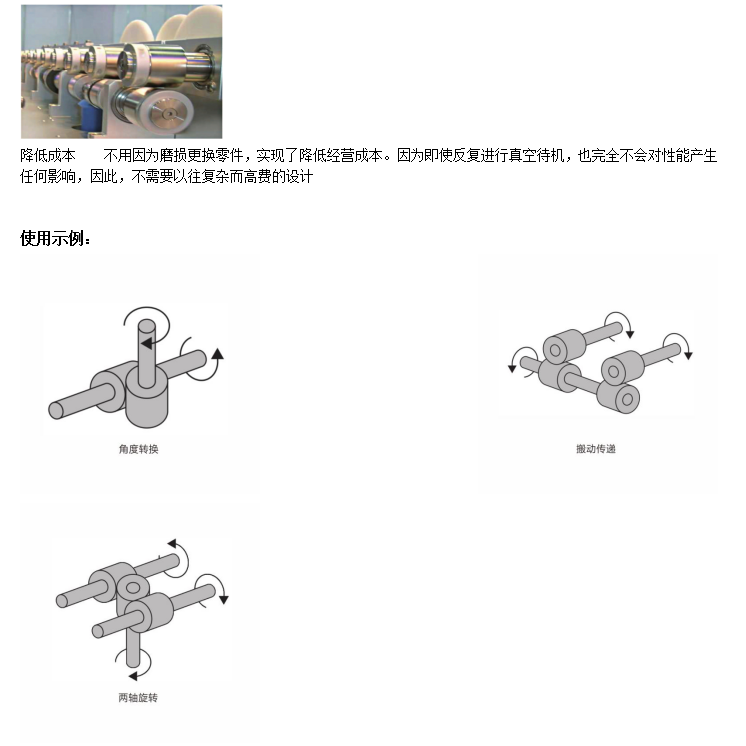 降低成本　　不用因为磨损更换零件，实现了降低经营成本。因为即使反复进行真空待机，也完全不会对性能产生任何影响，因此，不需要以往复杂而高费的设计

使用示例：

角度转换

搬动传递

两轴旋转