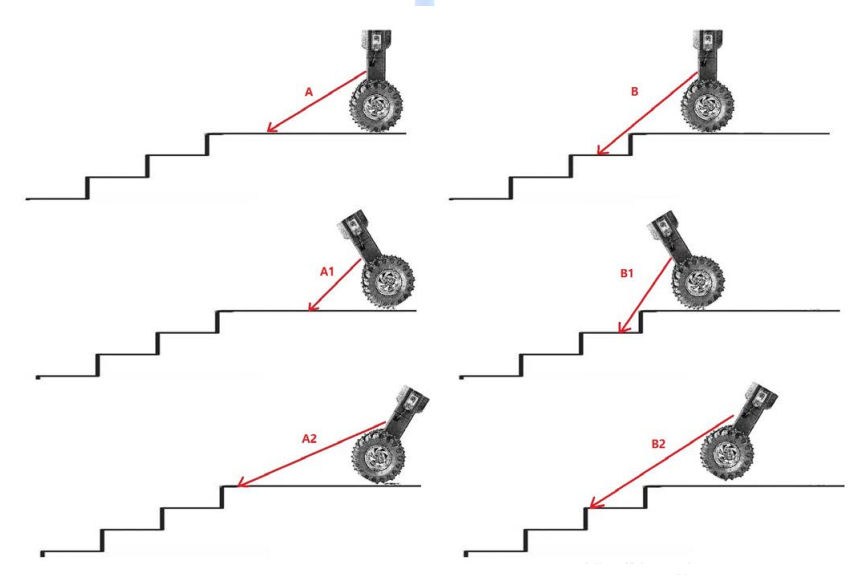 A

B

A1

B1

A2

B2